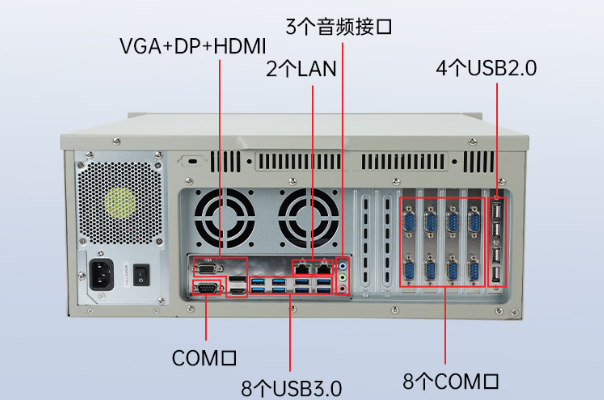 3个音频接口

VGA+DP+HDMI

2个LAN

4个USB2.0

VGA

COM口

8个USB3.0

8个COM口