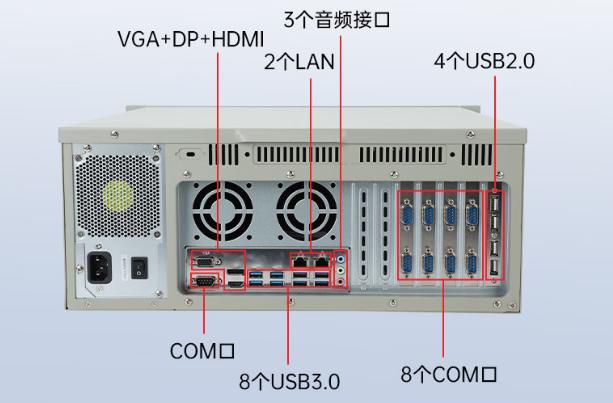 3个音频接口

VGA+DP+HDMI

2个LAN

4个USB2.0

VGA

COM口

8个USB3.0

8个COM口