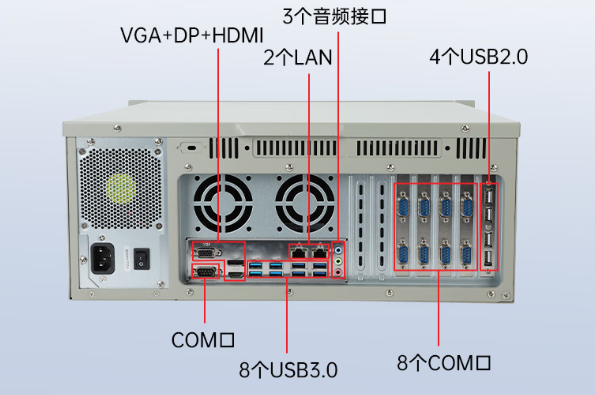 3个音频接口

VGA+DP+HDMI

2个LAN

4个USB2.0

COM口

8个USB3.0

8个COM口