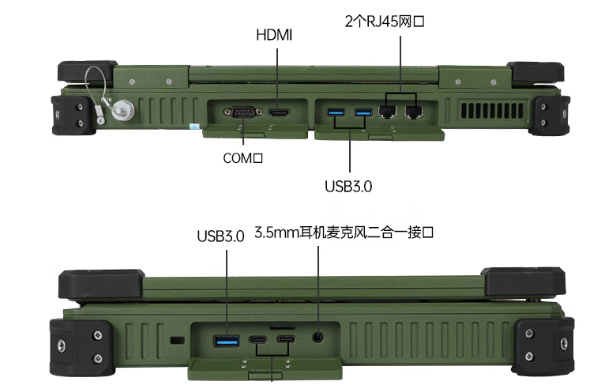 HDMI

2个RJ45网口

COM口

USB3.0

USB3.0

3.5mm耳机麦克风二合一接口