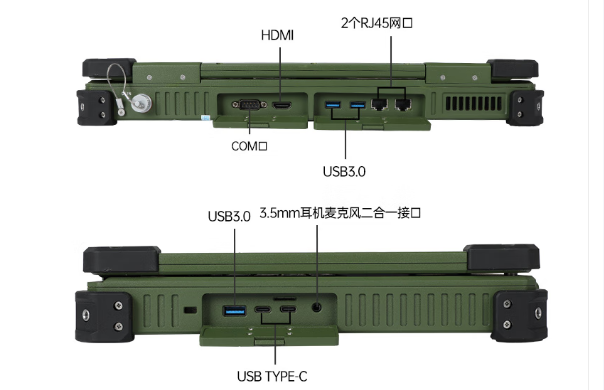 HDMI

2个RJ45网口

COM口

USB3.0

USB3.0

3.5mm耳机麦克风二合一接口

USB TYPE-C