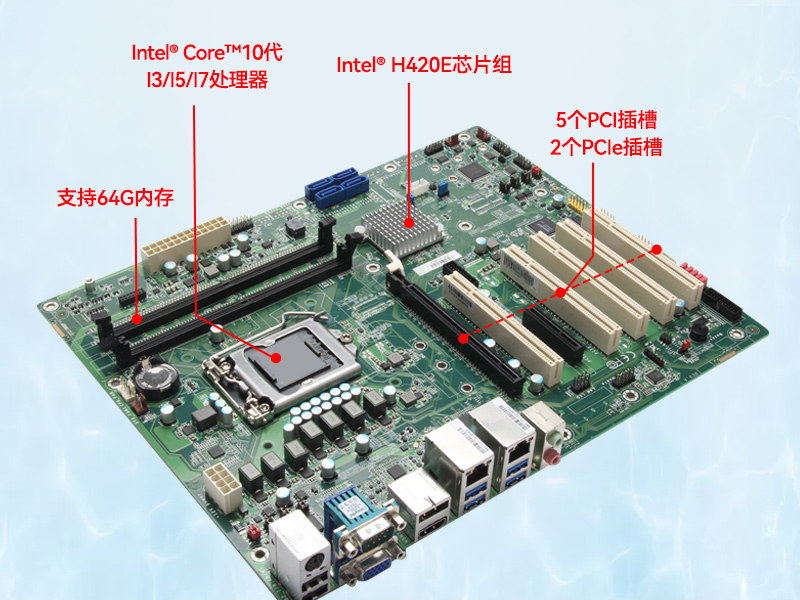 Intel® Core™10代
I3/I5/I7处理器

Intel® H420E芯片组

5个PCI插槽
2个PCIe插槽

支持64G内存